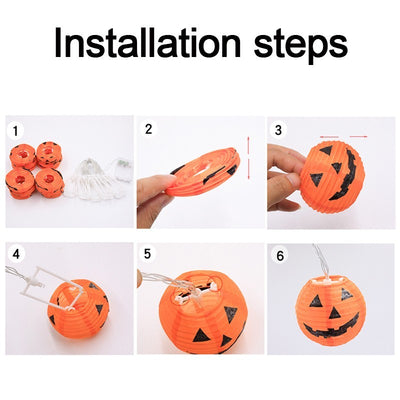 Installation steps

1

2

3

4

5

6