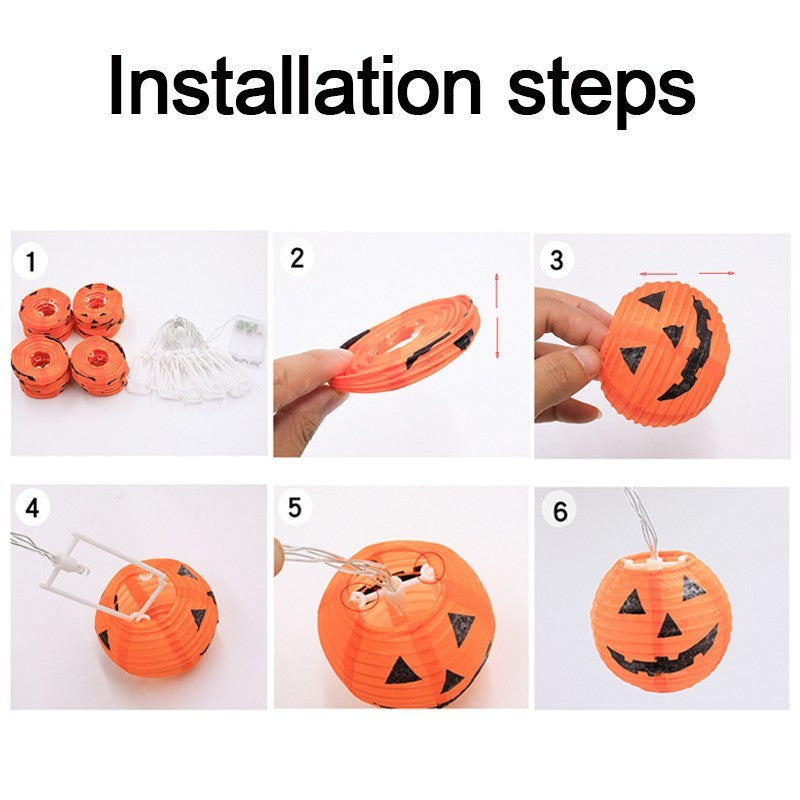 Installation steps

1

2

3

4

5

6