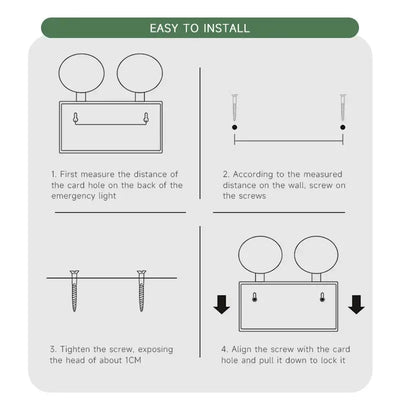 EASY TO INSTALL

1. First measure the distance of the card hole on the back of the emergency light

2. According to the measured distance on the wall, screw on the screws

3. Tighten the screw, exposing the head of about 1CM

4. Align the screw with the card hole and pull it down to lock it