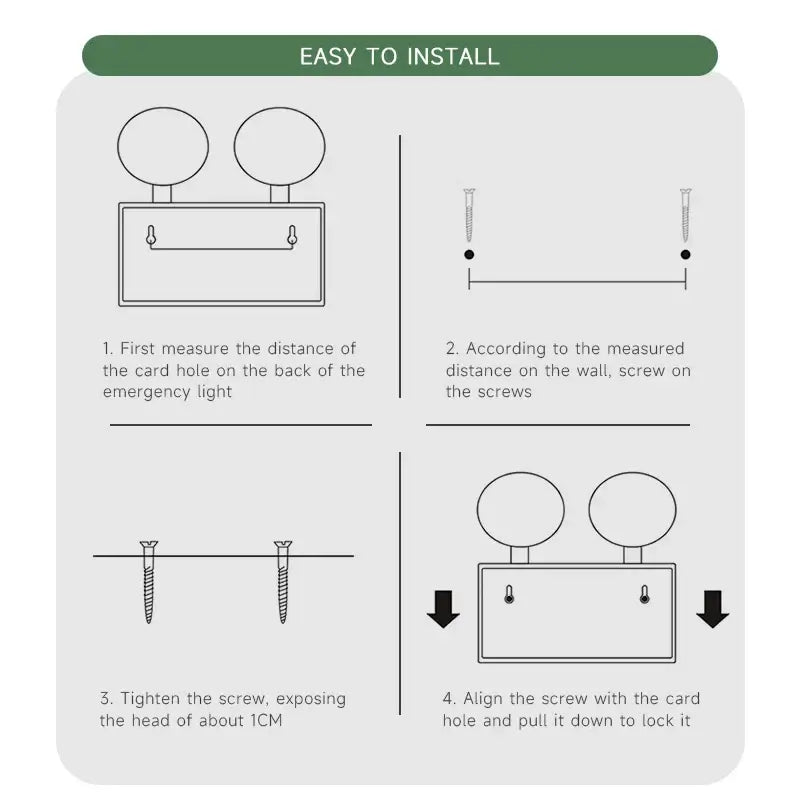 EASY TO INSTALL

1. First measure the distance of the card hole on the back of the emergency light

2. According to the measured distance on the wall, screw on the screws

3. Tighten the screw, exposing the head of about 1CM

4. Align the screw with the card hole and pull it down to lock it