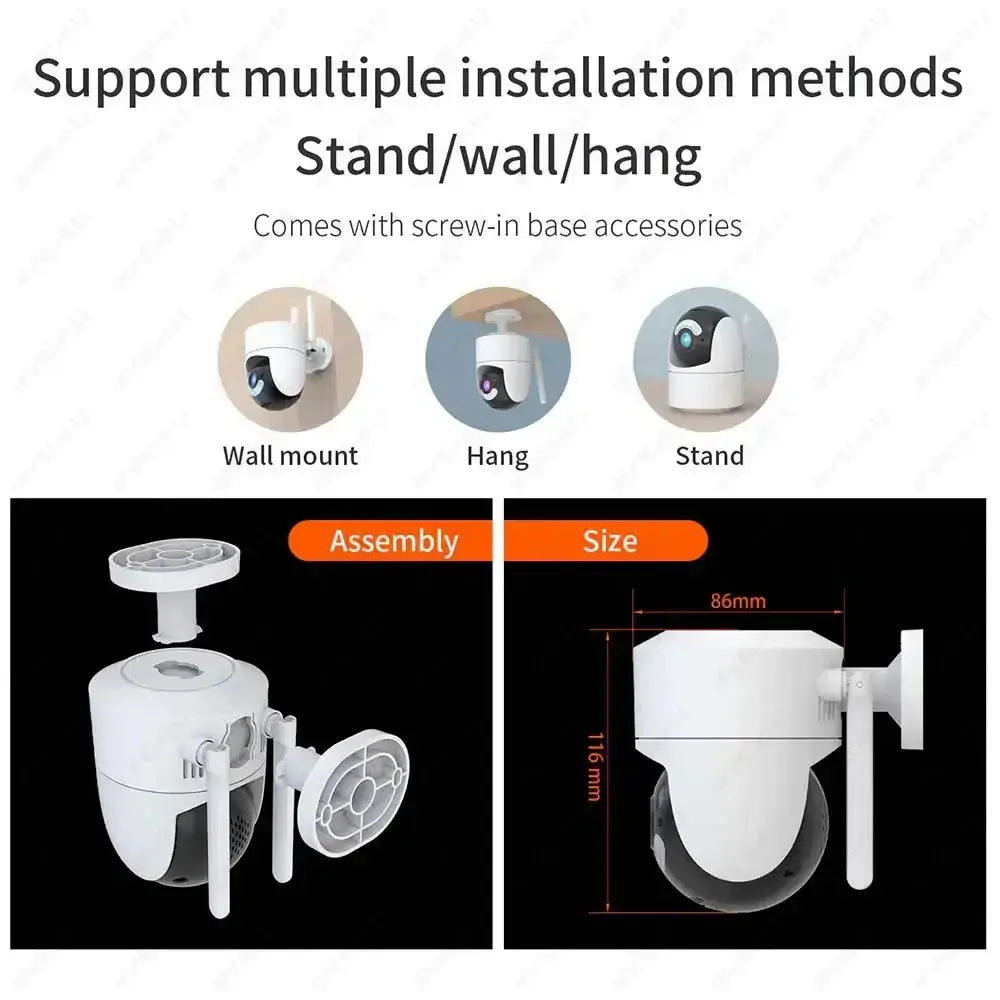 Support multiple installation methods
Stand/wall/hang

Comes with screw-in base accessories

Wall mount

Hang

Stand

Assembly

Size

86mm

116 mm